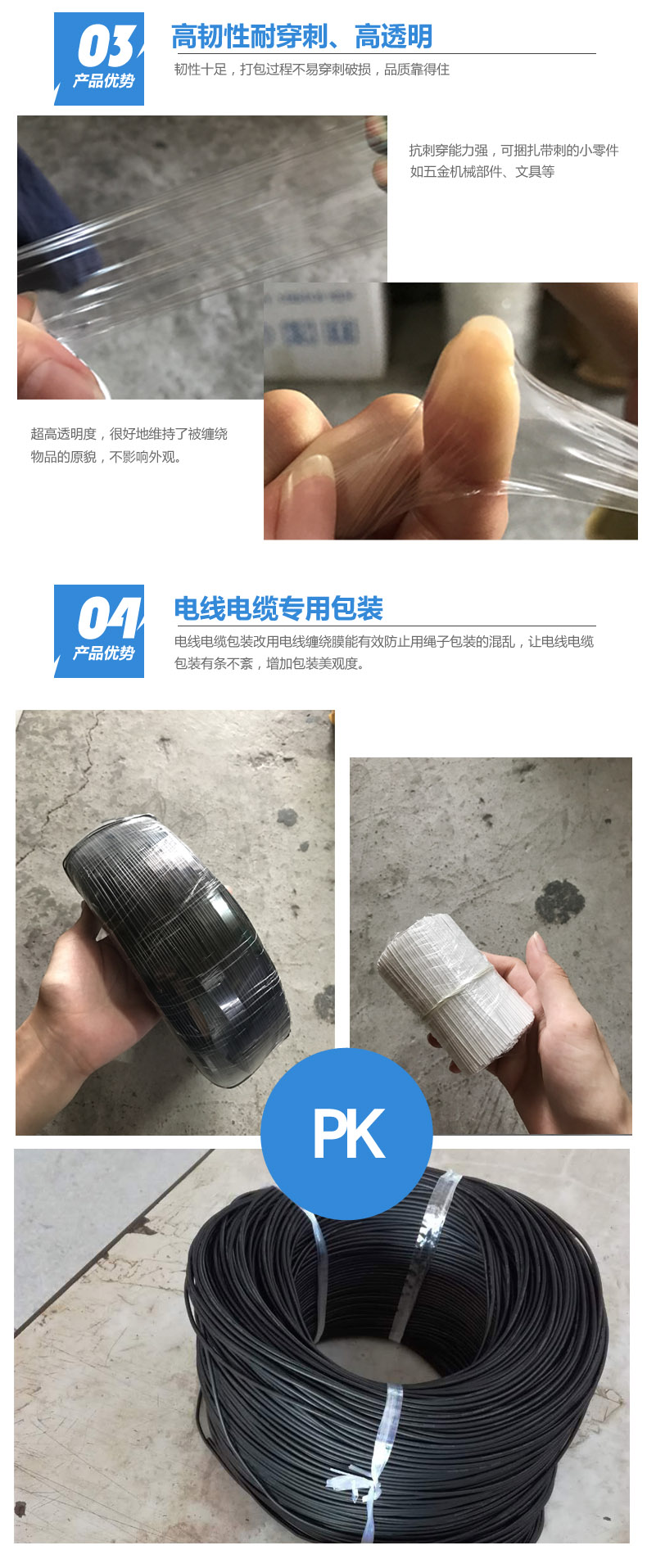 03
产品优势

高韧性耐穿刺、高透明

韧性十足，打包过程不易穿刺破损，品质靠得住

抗刺穿能力强，可捆扎带刺的小零件如五金机械部件、文具等

超高透明度，很好地维持了被缠绕物品的原貌，不影响外观。

04
产品优势

电线电缆专用包装

电线电缆包装改用电线缠绕膜能有效防止用绳子包装的混乱，让电线电缆包装有条不紊，增加包装美观度。

PK